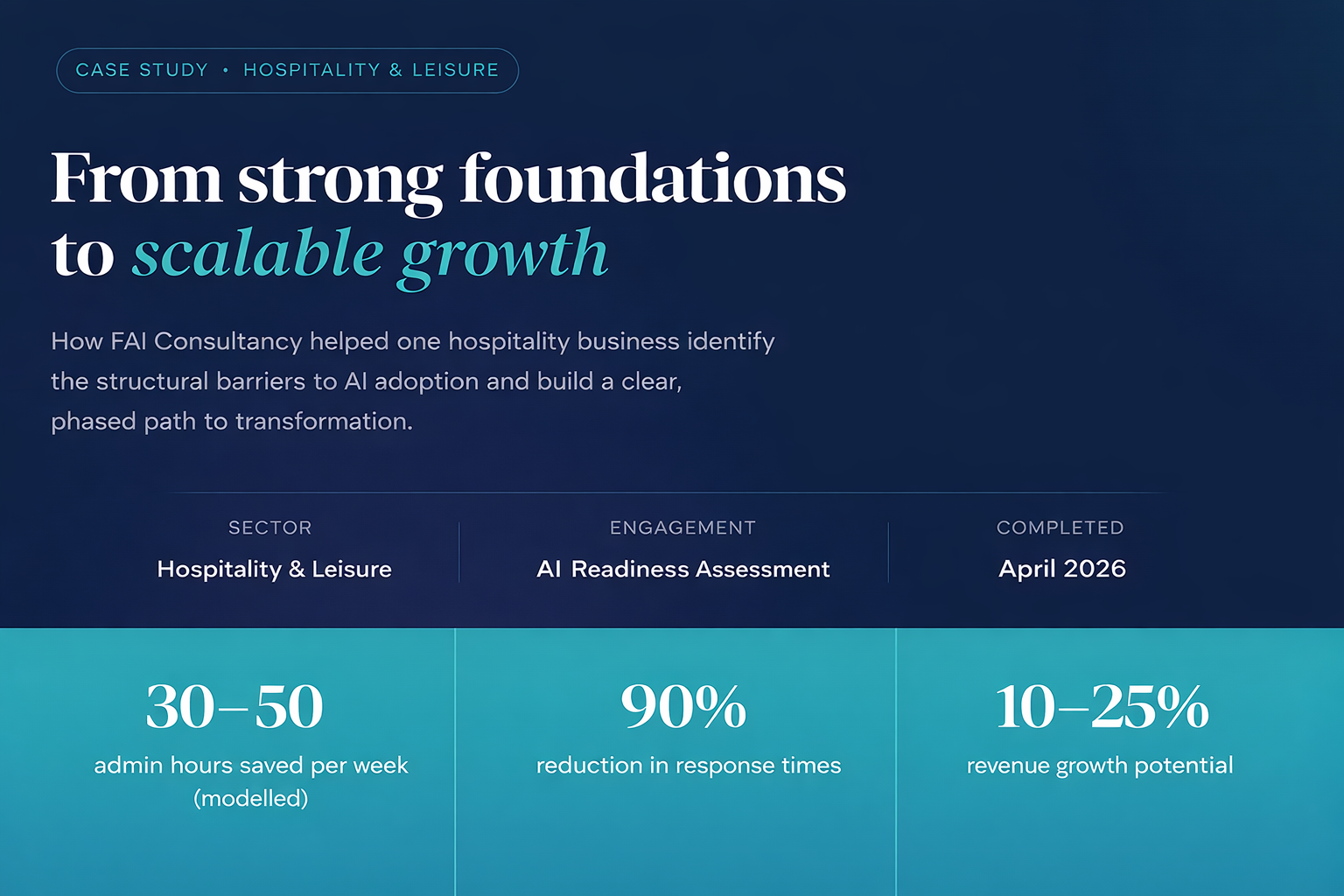 CASE STUDY • HOSPITALITY & LEISURE

From strong foundations to scalable growth

How FAI Consultancy helped one hospitality business identify the structural barriers to AI adoption and build a clear, phased path to transformation.

SECTOR
Hospitality & Leisure

ENGAGEMENT
AI Readiness Assessment

COMPLETED
April 2026

30–50
admin hours saved per week (modelled)

90%
reduction in response times

10–25%
revenue growth potential